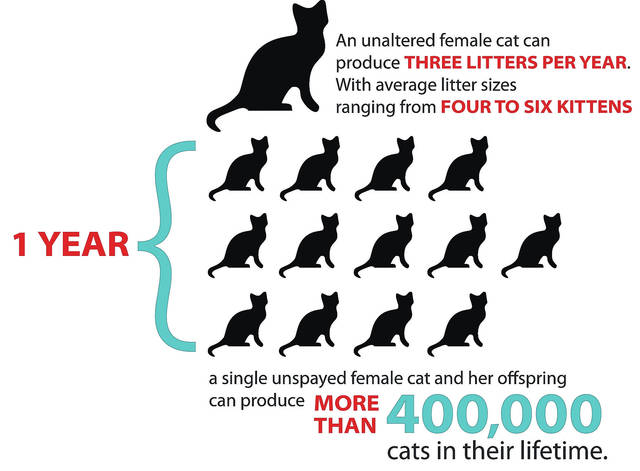 An unaltered female cat can produce THREE LITTERS PER YEAR. With average litter sizes ranging from FOUR TO SIX KITTENS

1 YEAR

a single unspayed female cat and her offspring can produce MORE THAN 400,000 cats in their lifetime.